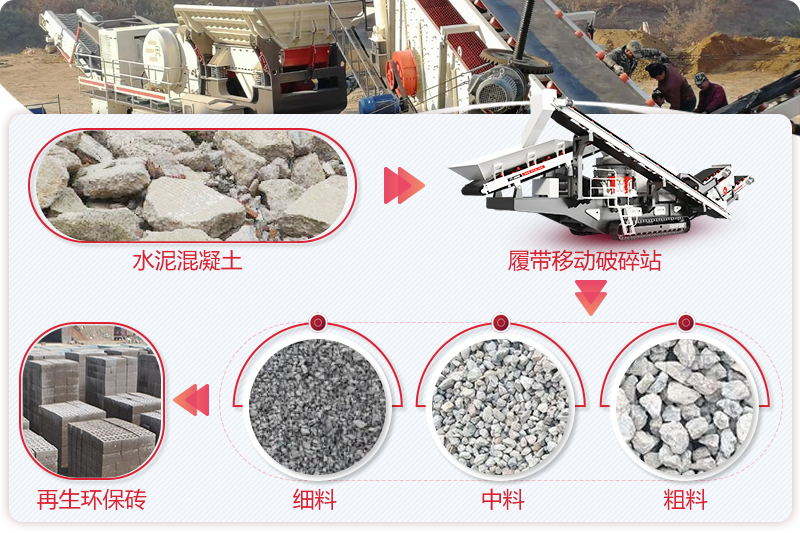 水泥混凝土

履带移动破碎站

再生环保砖

细料

中料

粗料